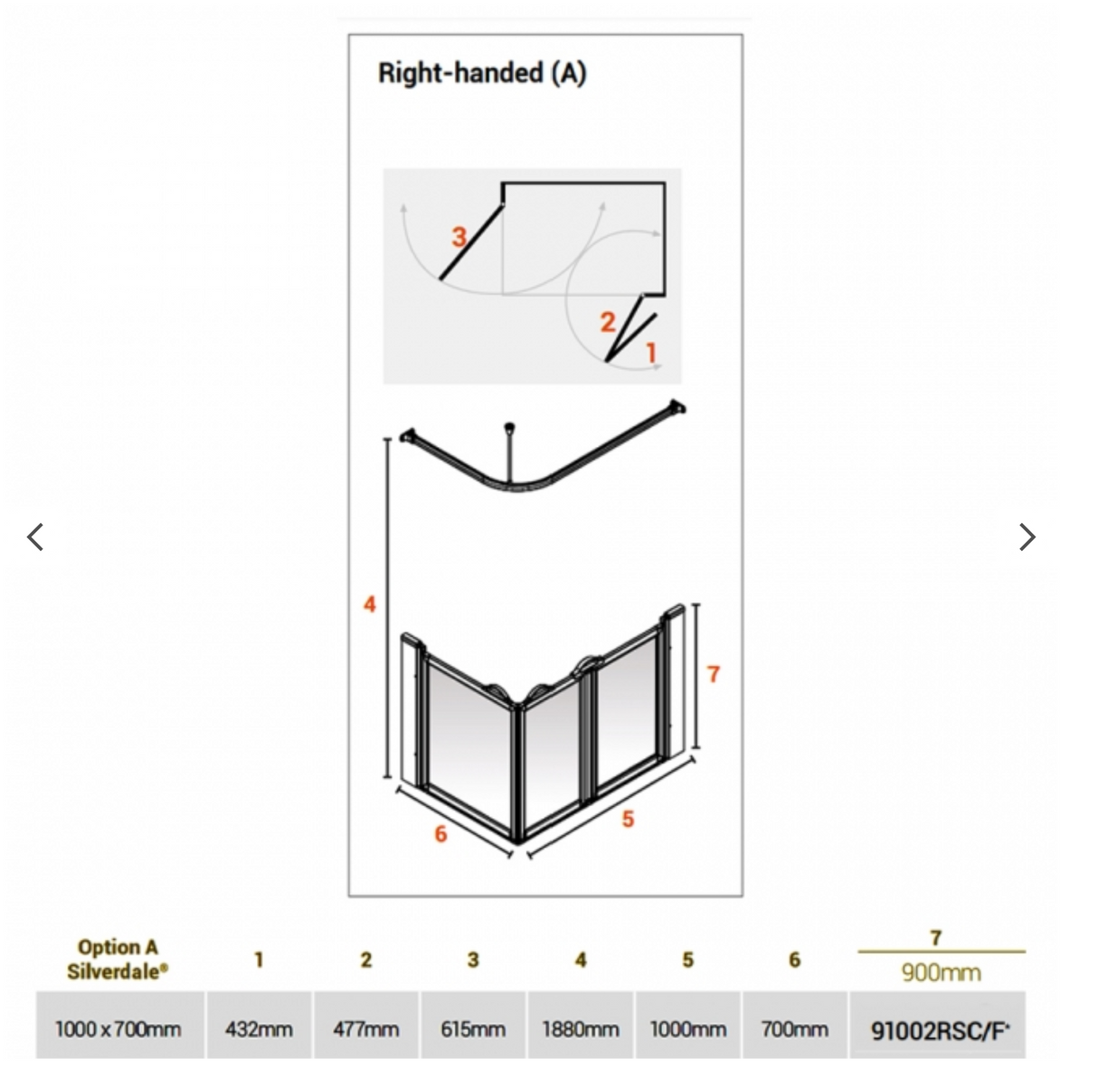 Right-handed (A)

3

2

1

4

7

6

5

| Option A Silverdale® | 1 | 2 | 3 | 4 | 5 | 6 | 7 900mm |
|---|---|---|---|---|---|---|---|
| 1000 x 700mm | 432mm | 477mm | 615mm | 1880mm | 1000mm | 700mm | 91002RSC/F* |