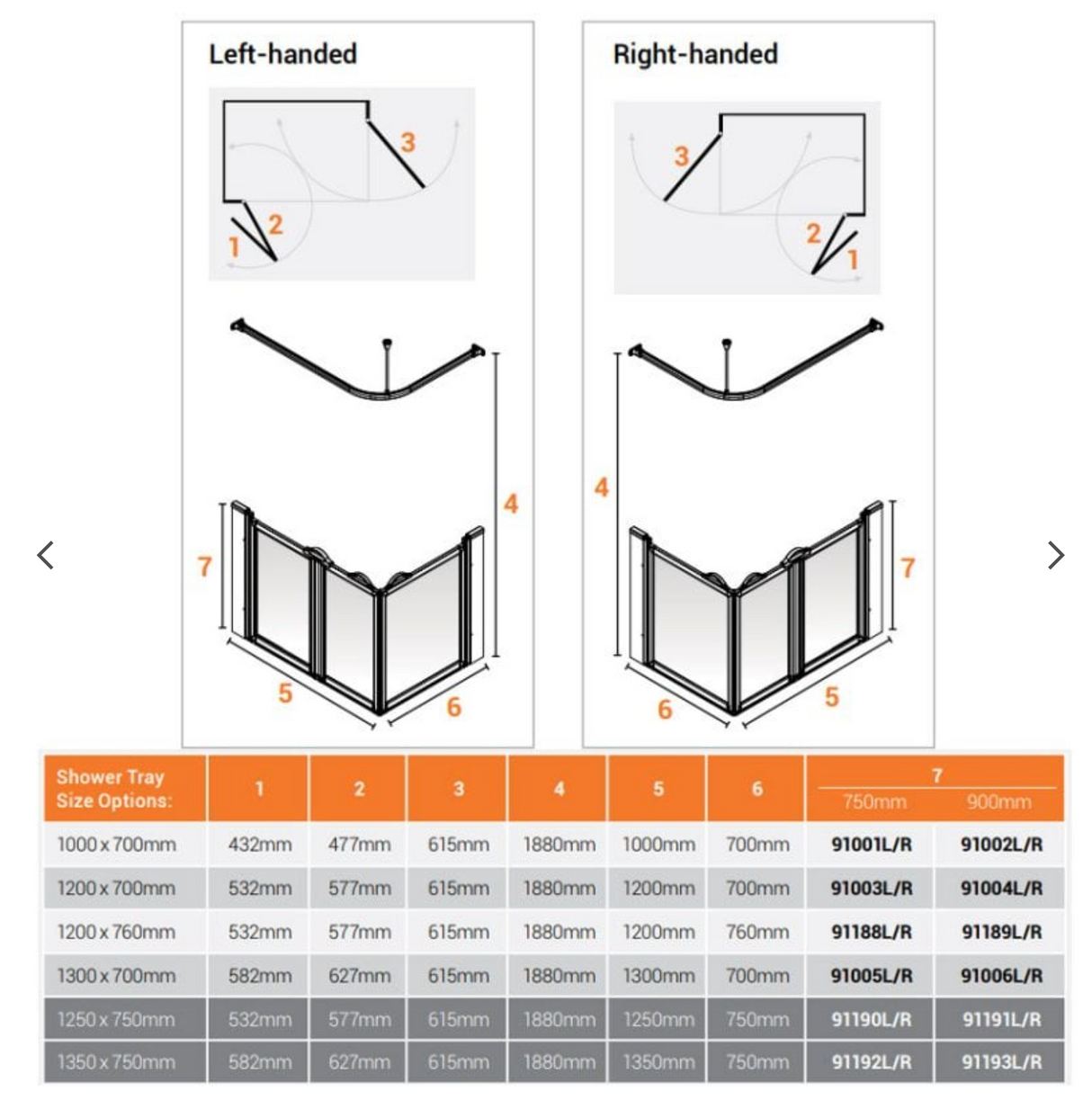 Left-handed

3
2
1

4
7
5
6

Right-handed

3
2
1

4
7
6
5

| Shower Tray Size Options: | 1 | 2 | 3 | 4 | 5 | 6 | 7 750mm | 7 900mm |
|---|---|---|---|---|---|---|---|---|
| 1000 x 700mm | 432mm | 477mm | 615mm | 1880mm | 1000mm | 700mm | 91001L/R | 91002L/R |
| 1200 x 700mm | 532mm | 577mm | 615mm | 1880mm | 1200mm | 700mm | 91003L/R | 91004L/R |
| 1200 x 760mm | 532mm | 577mm | 615mm | 1880mm | 1200mm | 760mm | 91188L/R | 91189L/R |
| 1300 x 700mm | 582mm | 627mm | 615mm | 1880mm | 1300mm | 700mm | 91005L/R | 91006L/R |
| 1250 x 750mm | 532mm | 577mm | 615mm | 1880mm | 1250mm | 750mm | 91190L/R | 91191L/R |
| 1350 x 750mm | 582mm | 627mm | 615mm | 1880mm | 1350mm | 750mm | 91192L/R | 91193L/R |