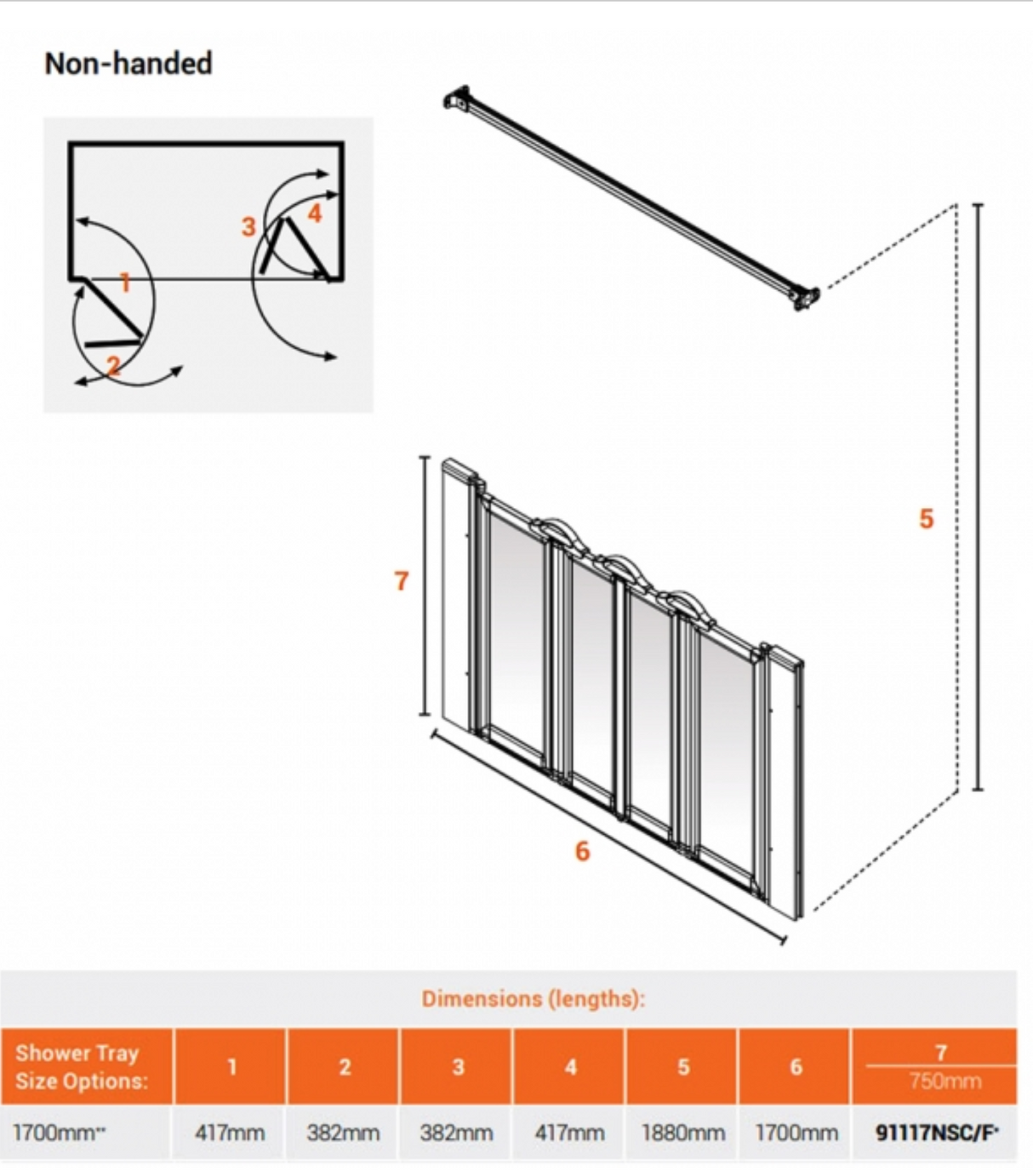 Non-handed

3 4

1

2

5

7

6

Dimensions (lengths):

| Shower Tray Size Options: | 1 | 2 | 3 | 4 | 5 | 6 | 7 750mm |
|---|---|---|---|---|---|---|---|
| 1700mm** | 417mm | 382mm | 382mm | 417mm | 1880mm | 1700mm | 91117NSC/F* |