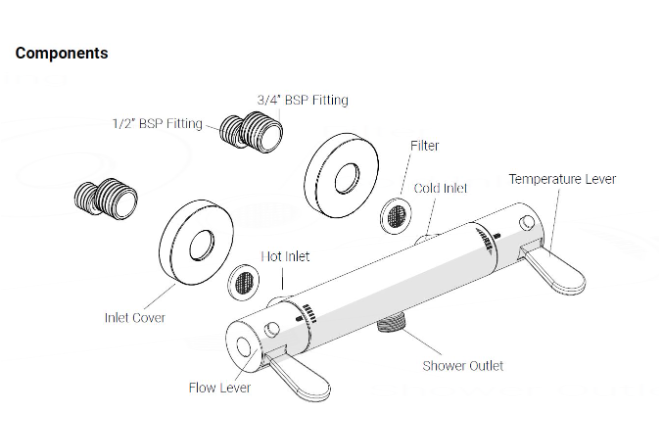 Components

3/4" BSP Fitting

1/2" BSP Fitting

Filter

Cold Inlet

Temperature Lever

Hot Inlet

Inlet Cover

Shower Outlet

Flow Lever