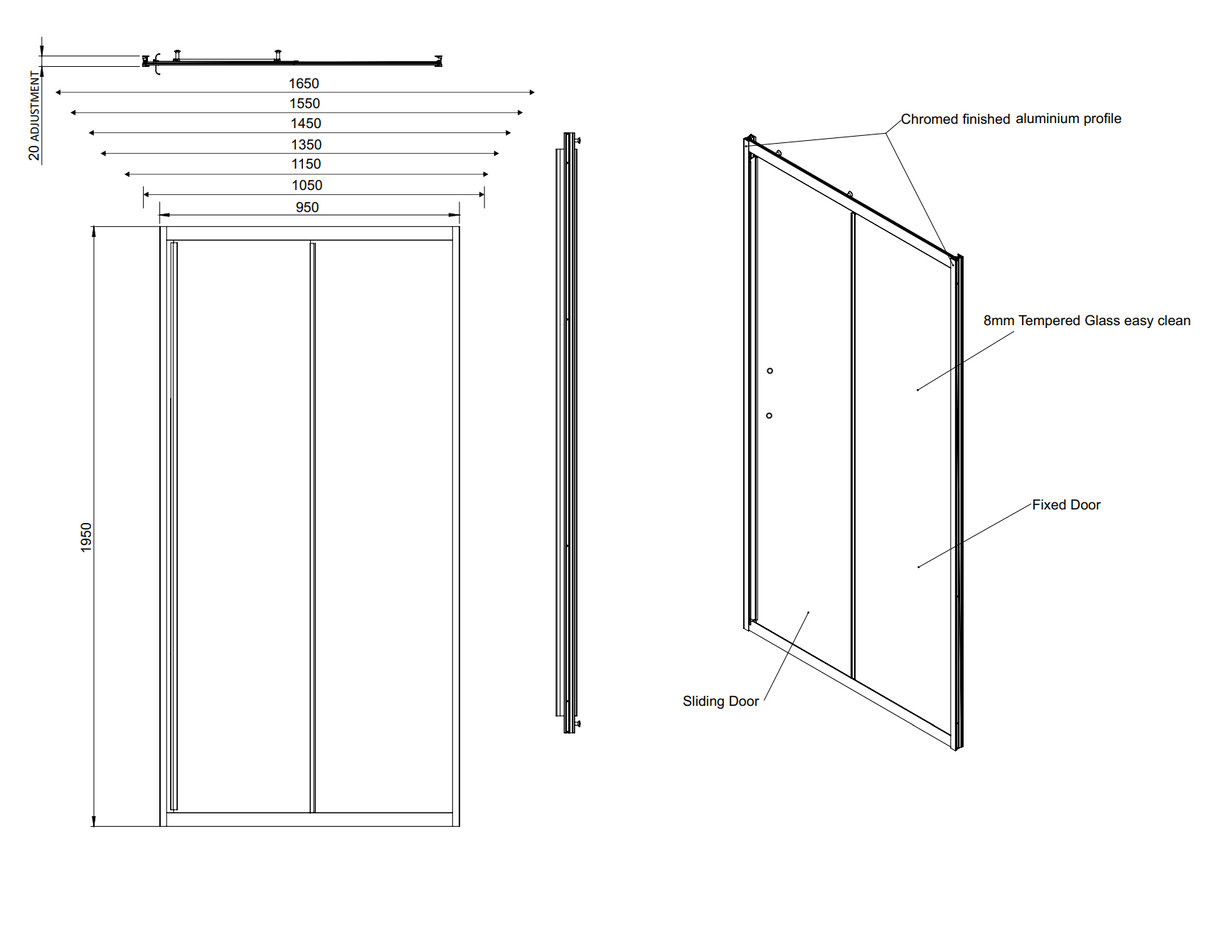 20 ADJUSTMENT

1650
1550
1450
1350
1150
1050
950

1950

Chromed finished aluminium profile

8mm Tempered Glass easy clean

Fixed Door

Sliding Door