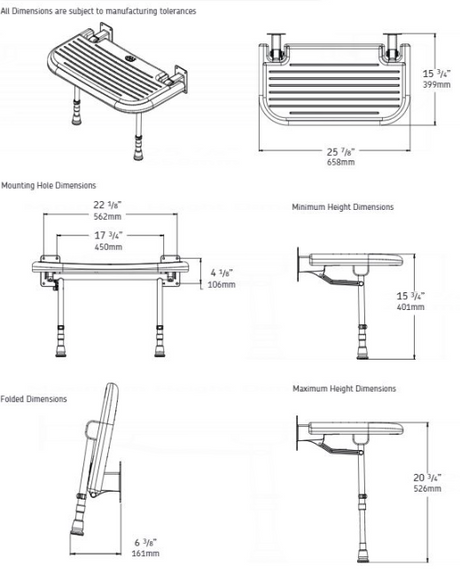 All Dimensions are subject to manufacturing tolerances

15 $^3/_4$"
399mm

25 $^7/_8$"
658mm

Mounting Hole Dimensions

22 $^1/_8$"
562mm

17 $^3/_4$"
450mm

4 $^1/_8$"
106mm

Minimum Height Dimensions

15 $^3/_4$"
401mm

Folded Dimensions

6 $^3/_8$"
161mm

Maximum Height Dimensions

20 $^3/_4$"
526mm