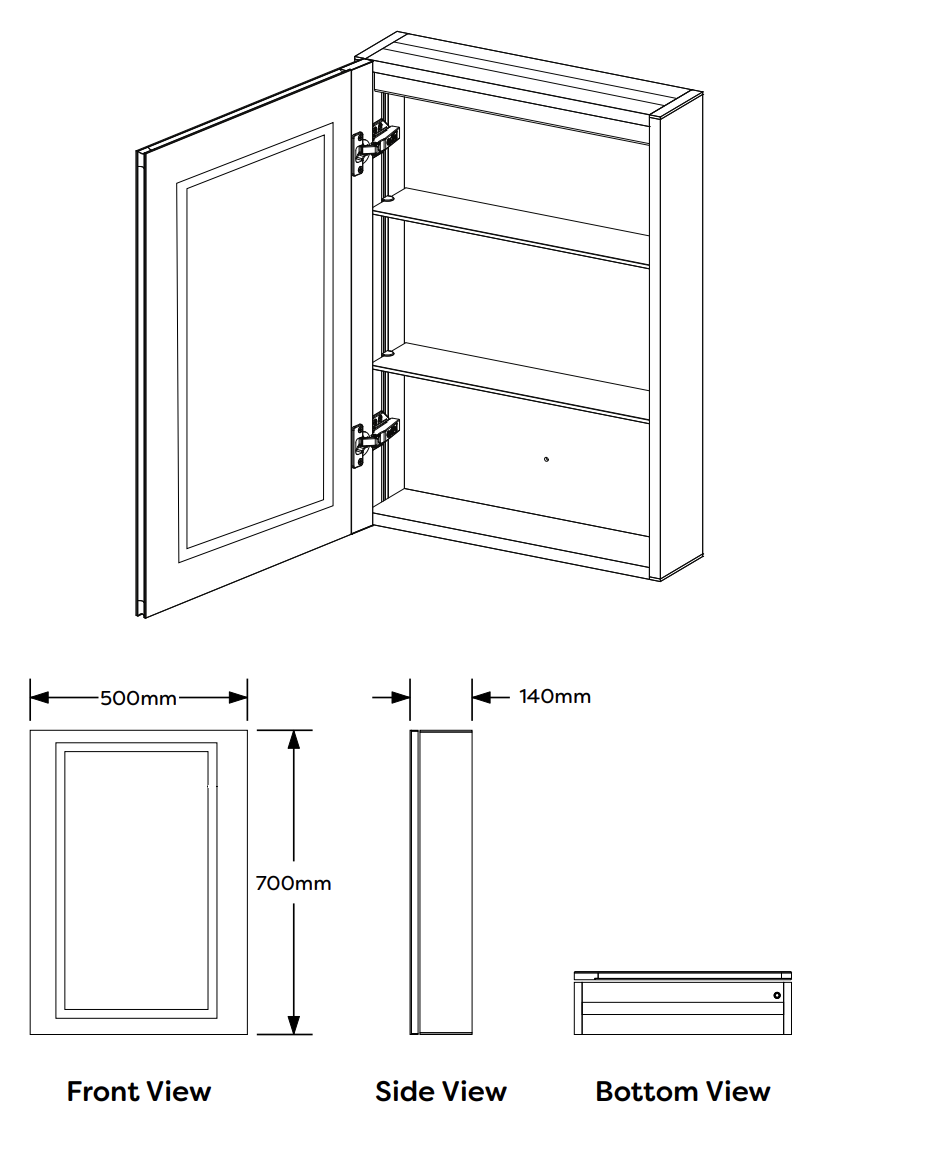 500mm

140mm

700mm

Front View

Side View

Bottom View