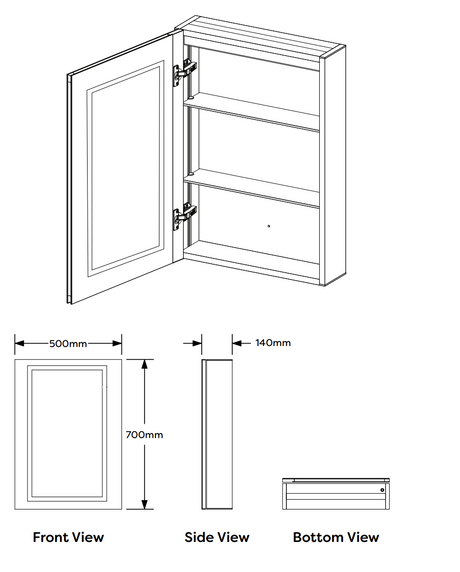 500mm

140mm

700mm

Front View

Side View

Bottom View