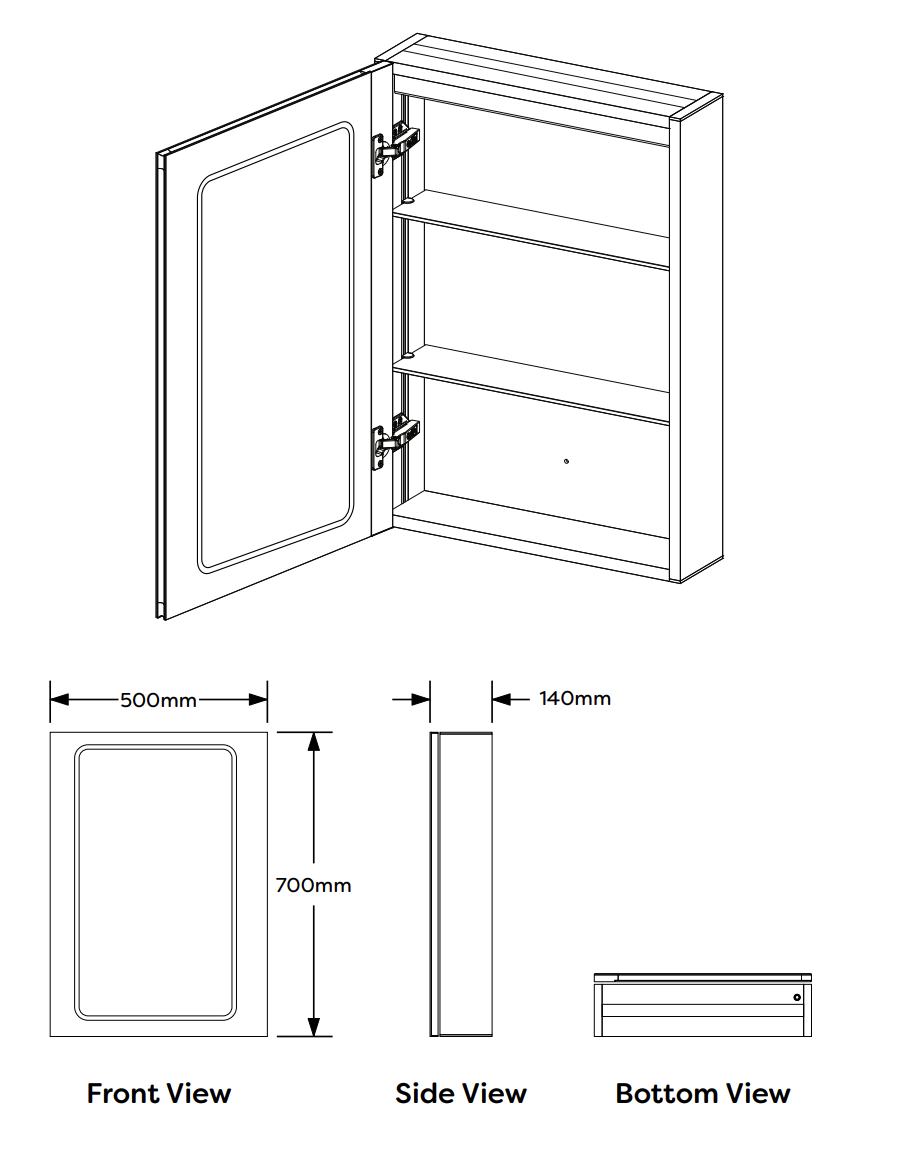 500mm

140mm

700mm

Front View

Side View

Bottom View