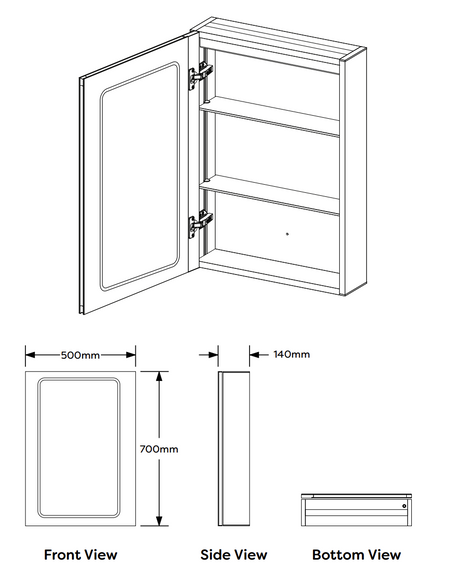 500mm

140mm

700mm

Front View

Side View

Bottom View