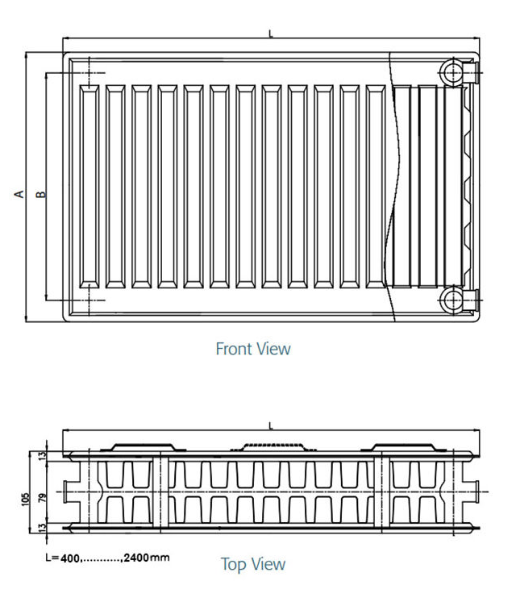 L

A

B

Front View

L

13

105

79

13

L=400,..........,2400mm

Top View