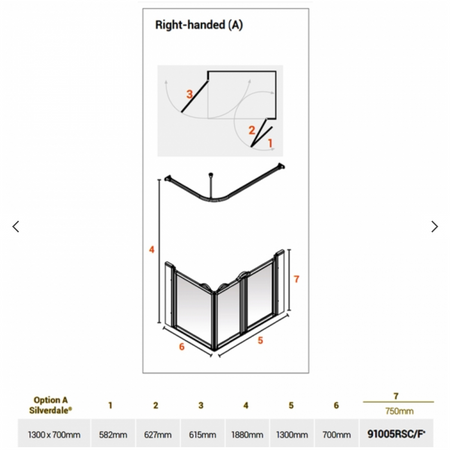 Right-handed (A)

3

2

1

4

7

6

5

| Option A Silverdale® | 1 | 2 | 3 | 4 | 5 | 6 | 7 750mm |
|---|---|---|---|---|---|---|---|
| 1300 x 700mm | 582mm | 627mm | 615mm | 1880mm | 1300mm | 700mm | 91005RSC/F* |