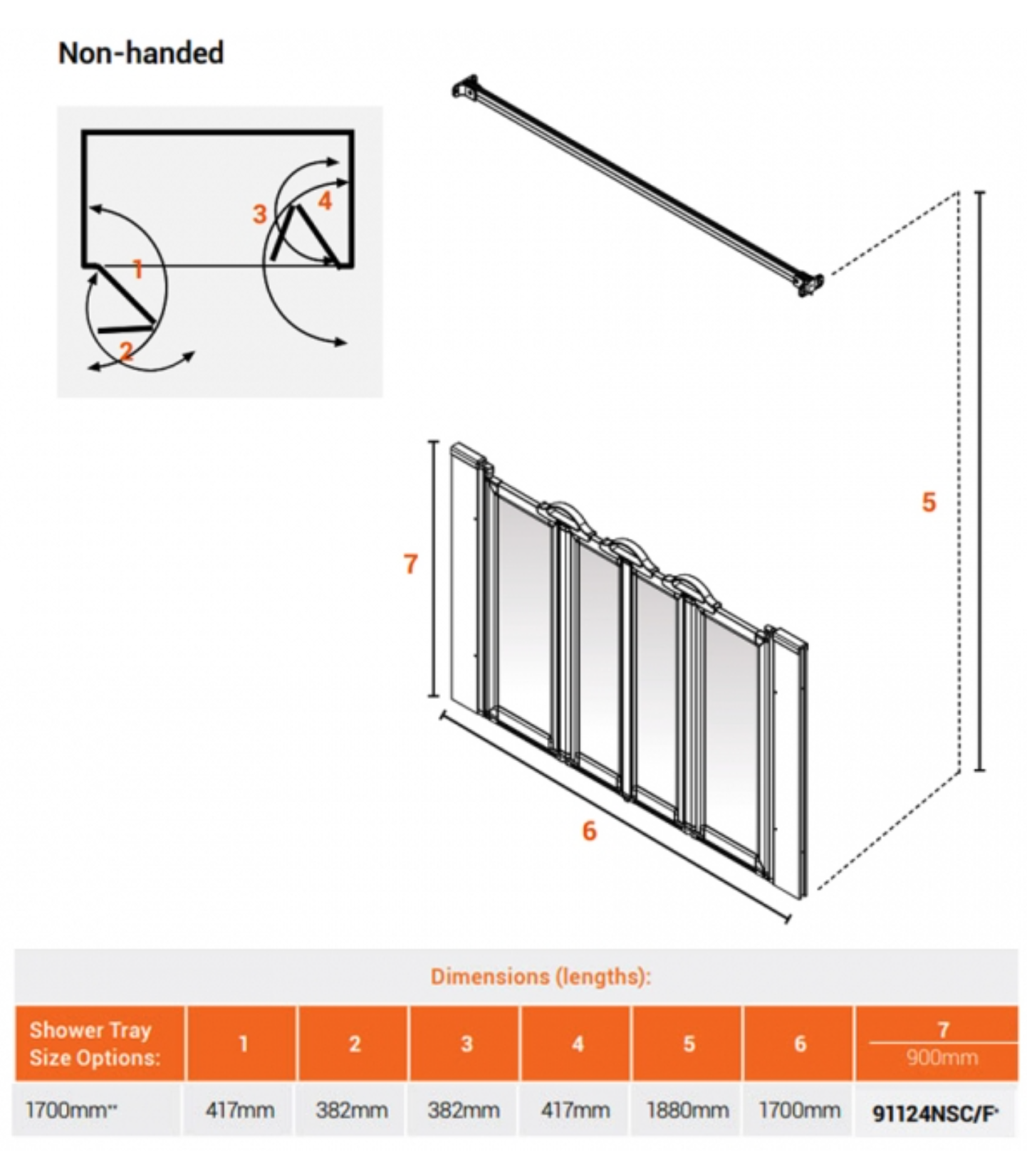 Non-handed

3
4
1
2

5
7
6

Dimensions (lengths):

| Shower Tray Size Options: | 1 | 2 | 3 | 4 | 5 | 6 | 7 900mm |
|---|---|---|---|---|---|---|---|
| 1700mm** | 417mm | 382mm | 382mm | 417mm | 1880mm | 1700mm | 91124NSC/F* |