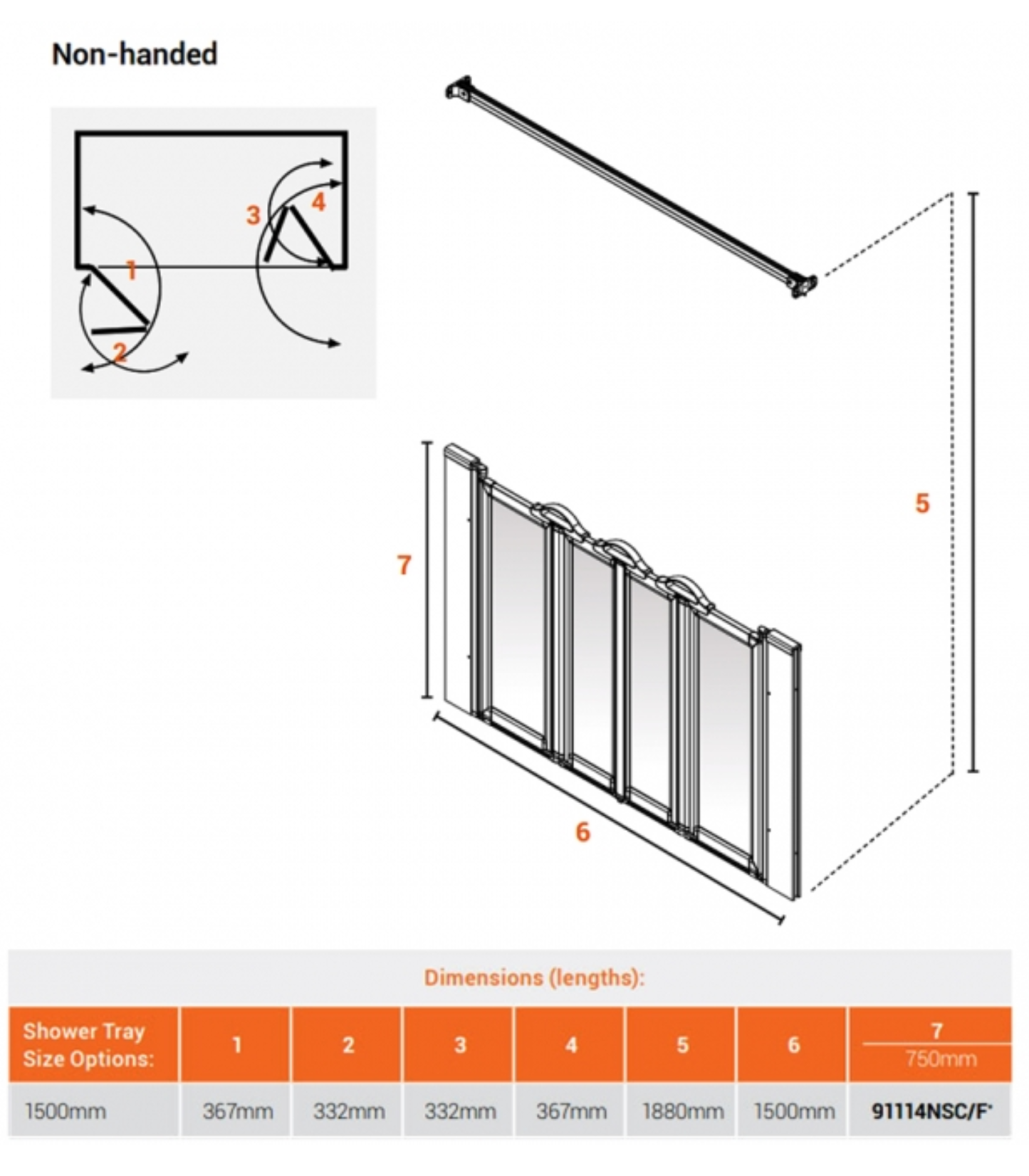 Non-handed

3
4
1
2

5

7

6

Dimensions (lengths):

| Shower Tray Size Options: | 1 | 2 | 3 | 4 | 5 | 6 | 7 750mm |
|---|---|---|---|---|---|---|---|
| 1500mm | 367mm | 332mm | 332mm | 367mm | 1880mm | 1500mm | 91114NSC/F* |