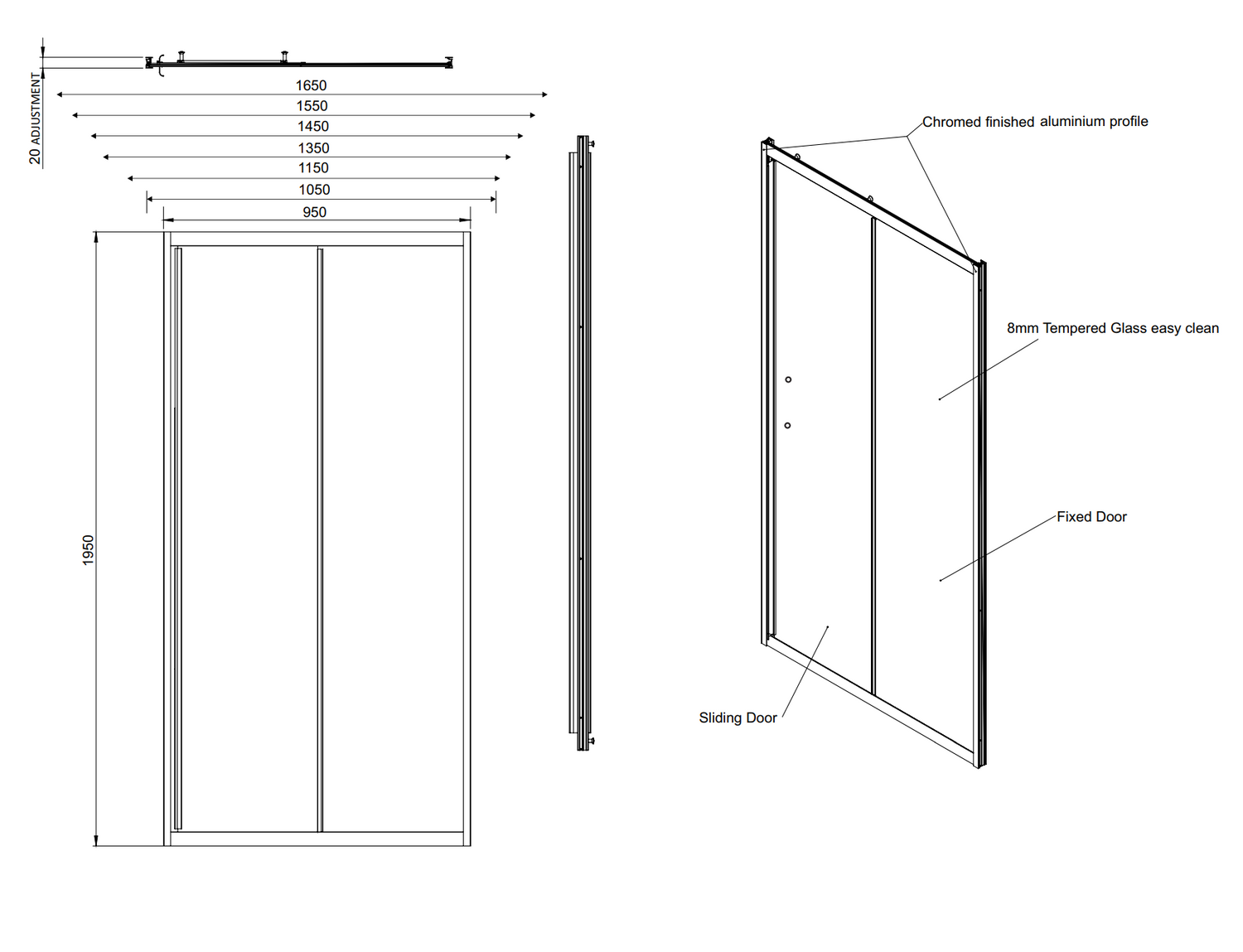 20 ADJUSTMENT

1650

1550

1450

1350

1150

1050

950

1950

Chromed finished aluminium profile

8mm Tempered Glass easy clean

Fixed Door

Sliding Door