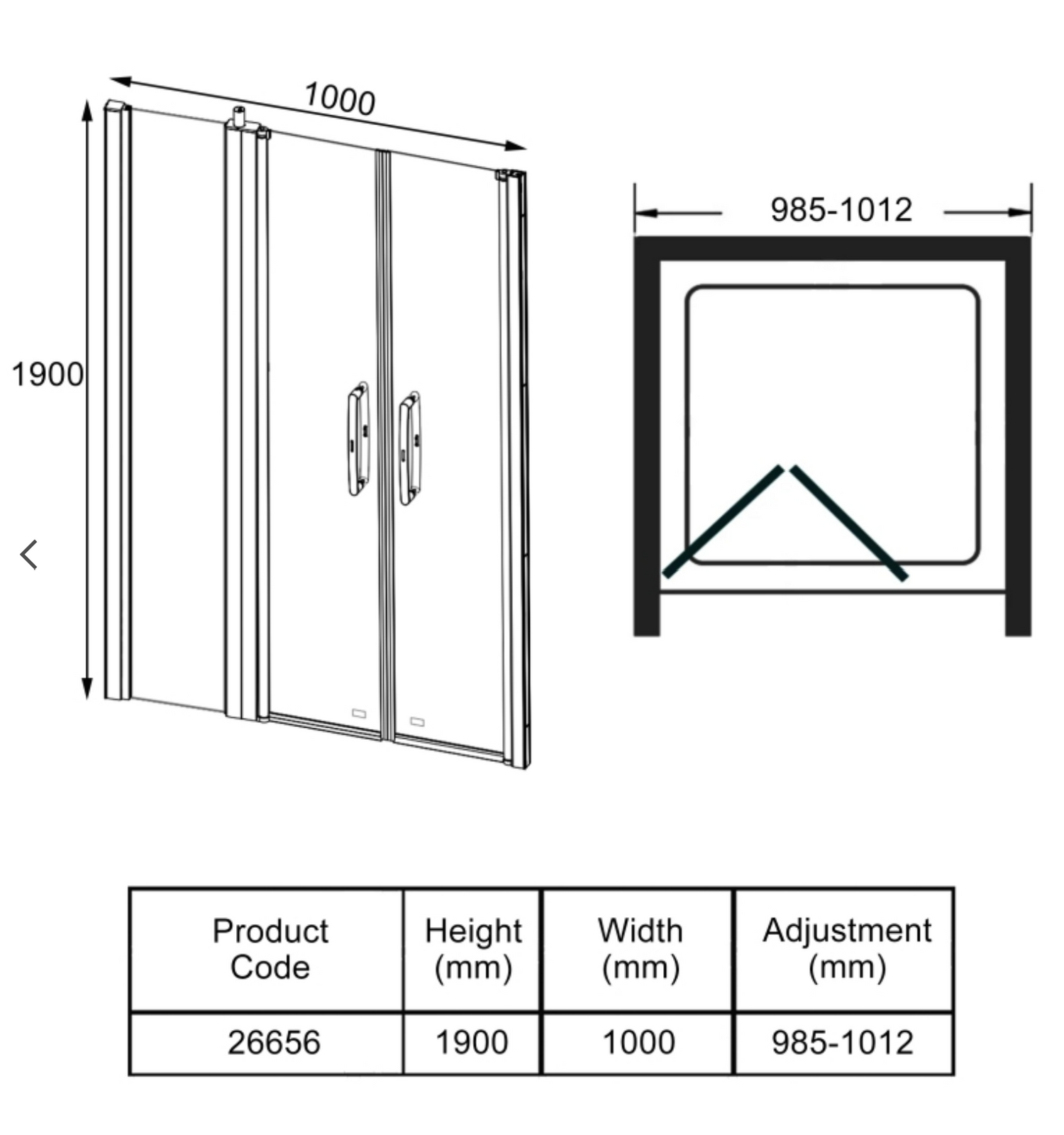 1000

1900

985-1012

| Product Code | Height (mm) | Width (mm) | Adjustment (mm) |
|---|---|---|---|
| 26656 | 1900 | 1000 | 985-1012 |