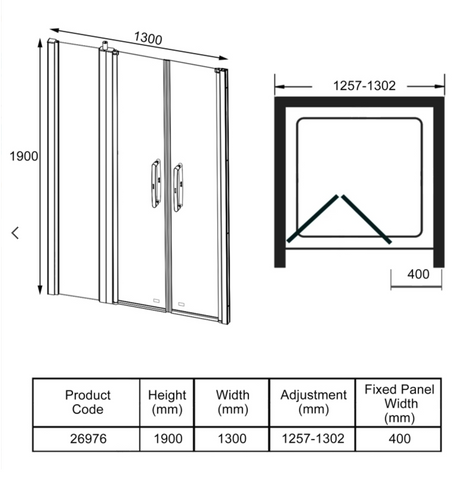 1300

1900

<

1257-1302

400

| Product Code | Height (mm) | Width (mm) | Adjustment (mm) | Fixed Panel Width (mm) |
|---|---|---|---|---|
| 26976 | 1900 | 1300 | 1257-1302 | 400 |