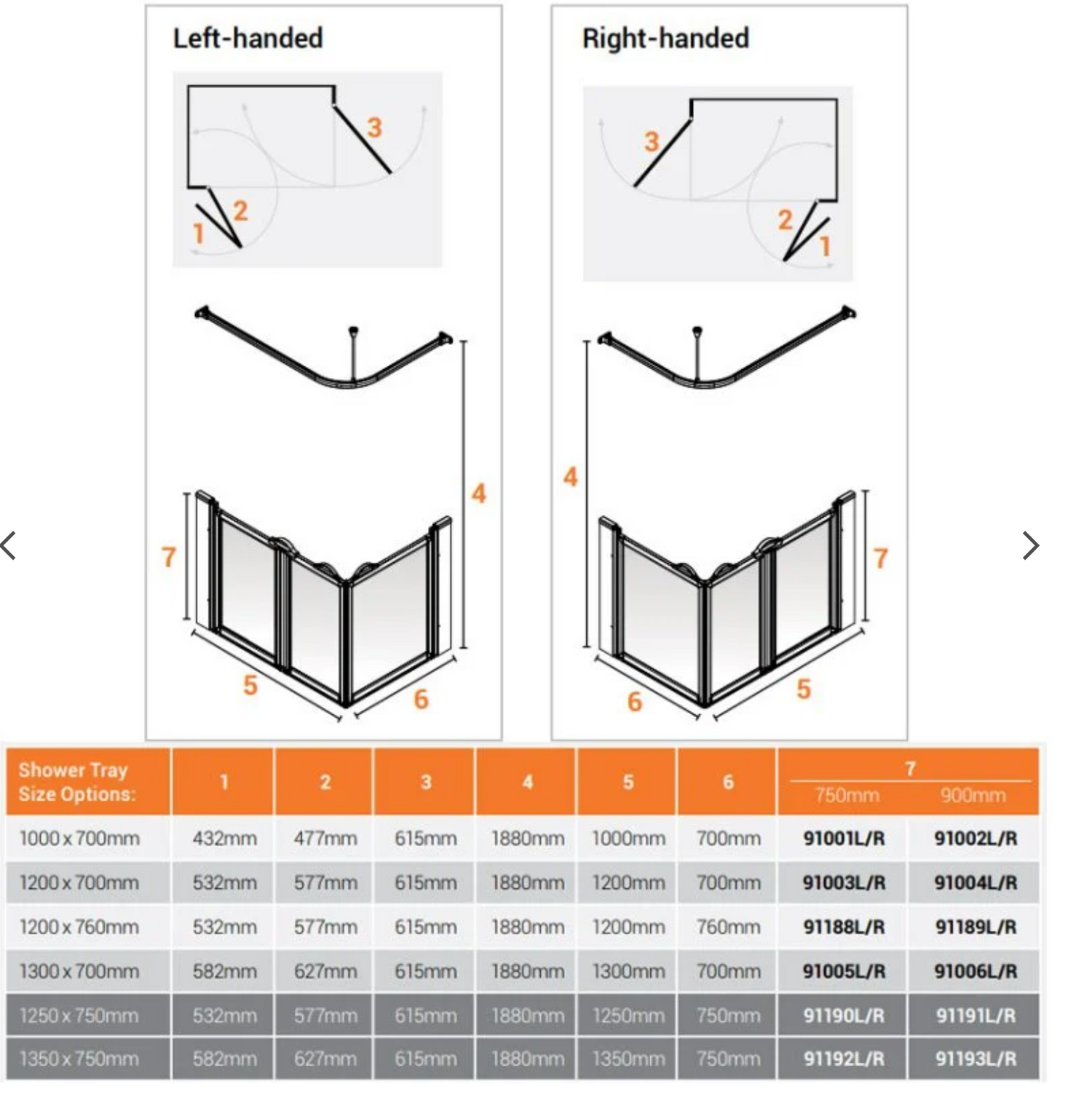 Left-handed

3
2
1

4
7
5
6

Right-handed

3
2
1

4
7
6
5

| Shower Tray Size Options: | 1 | 2 | 3 | 4 | 5 | 6 | 7 750mm | 7 900mm |
|---|---|---|---|---|---|---|---|---|
| 1000 x 700mm | 432mm | 477mm | 615mm | 1880mm | 1000mm | 700mm | 91001L/R | 91002L/R |
| 1200 x 700mm | 532mm | 577mm | 615mm | 1880mm | 1200mm | 700mm | 91003L/R | 91004L/R |
| 1200 x 760mm | 532mm | 577mm | 615mm | 1880mm | 1200mm | 760mm | 91188L/R | 91189L/R |
| 1300 x 700mm | 582mm | 627mm | 615mm | 1880mm | 1300mm | 700mm | 91005L/R | 91006L/R |
| 1250 x 750mm | 532mm | 577mm | 615mm | 1880mm | 1250mm | 750mm | 91190L/R | 91191L/R |
| 1350 x 750mm | 582mm | 627mm | 615mm | 1880mm | 1350mm | 750mm | 91192L/R | 91193L/R |