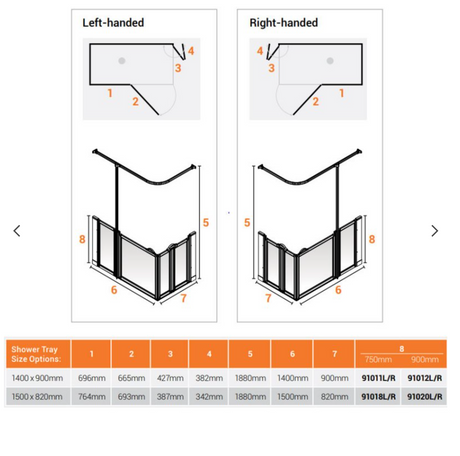 Left-handed

4
3
1
2

5
8
6
7

Right-handed

4
3
2
1

5
8
7
6

| Shower Tray Size Options: | 1 | 2 | 3 | 4 | 5 | 6 | 7 | 8 750mm | 8 900mm |
|---|---|---|---|---|---|---|---|---|---|
| 1400 x 900mm | 696mm | 665mm | 427mm | 382mm | 1880mm | 1400mm | 900mm | 91011L/R | 91012L/R |
| 1500 x 820mm | 764mm | 693mm | 387mm | 342mm | 1880mm | 1500mm | 820mm | 91018L/R | 91020L/R |