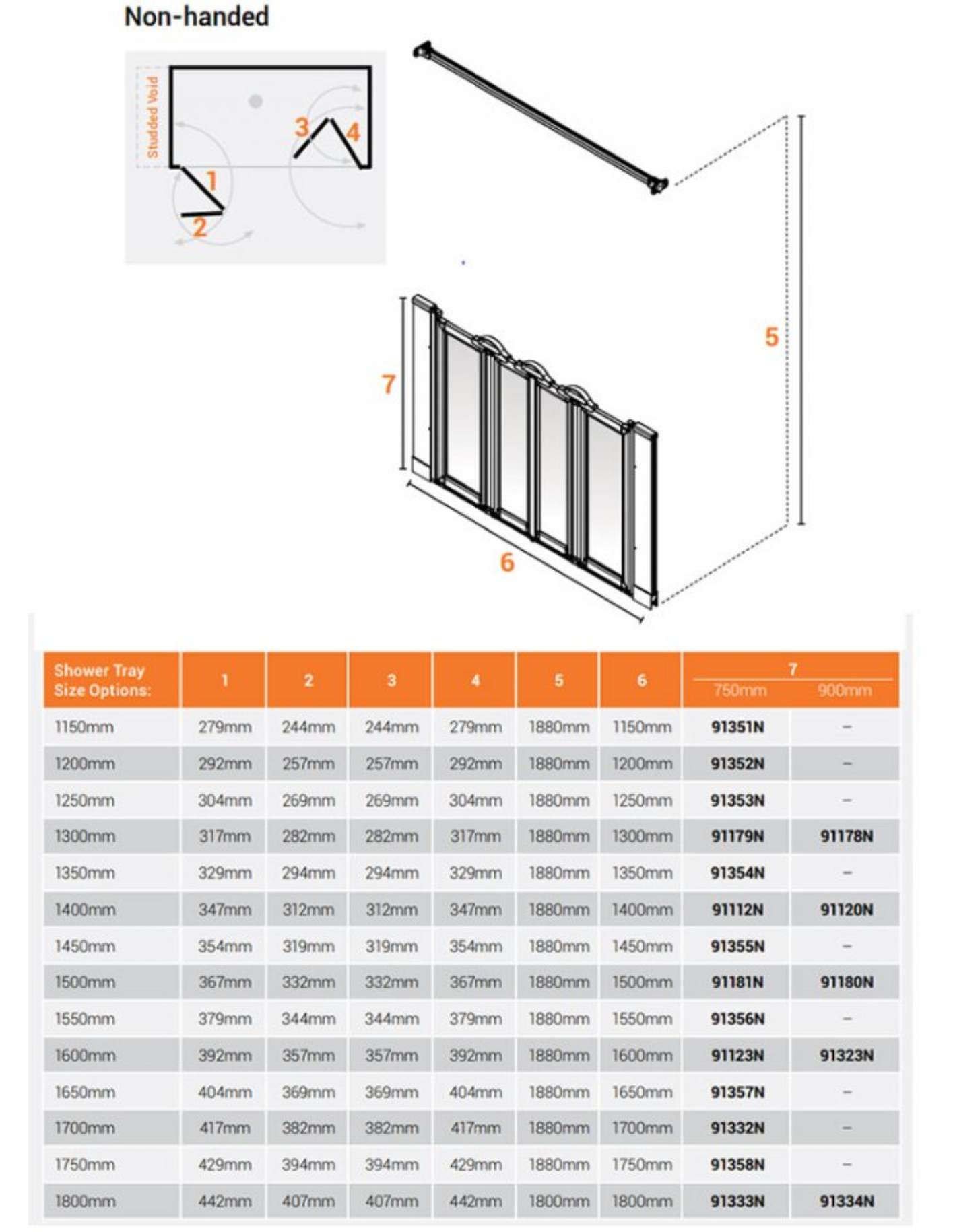 Non-handed

Studded Void

1
2
3
4

5
7
6

| Shower Tray Size Options: | 1 | 2 | 3 | 4 | 5 | 6 | 7 750mm | 7 900mm |
|---|---|---|---|---|---|---|---|---|
| 1150mm | 279mm | 244mm | 244mm | 279mm | 1880mm | 1150mm | 91351N | – |
| 1200mm | 292mm | 257mm | 257mm | 292mm | 1880mm | 1200mm | 91352N | – |
| 1250mm | 304mm | 269mm | 269mm | 304mm | 1880mm | 1250mm | 91353N | – |
| 1300mm | 317mm | 282mm | 282mm | 317mm | 1880mm | 1300mm | 91179N | 91178N |
| 1350mm | 329mm | 294mm | 294mm | 329mm | 1880mm | 1350mm | 91354N | – |
| 1400mm | 347mm | 312mm | 312mm | 347mm | 1880mm | 1400mm | 91112N | 91120N |
| 1450mm | 354mm | 319mm | 319mm | 354mm | 1880mm | 1450mm | 91355N | – |
| 1500mm | 367mm | 332mm | 332mm | 367mm | 1880mm | 1500mm | 91181N | 91180N |
| 1550mm | 379mm | 344mm | 344mm | 379mm | 1880mm | 1550mm | 91356N | – |
| 1600mm | 392mm | 357mm | 357mm | 392mm | 1880mm | 1600mm | 91123N | 91323N |
| 1650mm | 404mm | 369mm | 369mm | 404mm | 1880mm | 1650mm | 91357N | – |
| 1700mm | 417mm | 382mm | 382mm | 417mm | 1880mm | 1700mm | 91332N | – |
| 1750mm | 429mm | 394mm | 394mm | 429mm | 1880mm | 1750mm | 91358N | – |
| 1800mm | 442mm | 407mm | 407mm | 442mm | 1800mm | 1800mm | 91333N | 91334N |