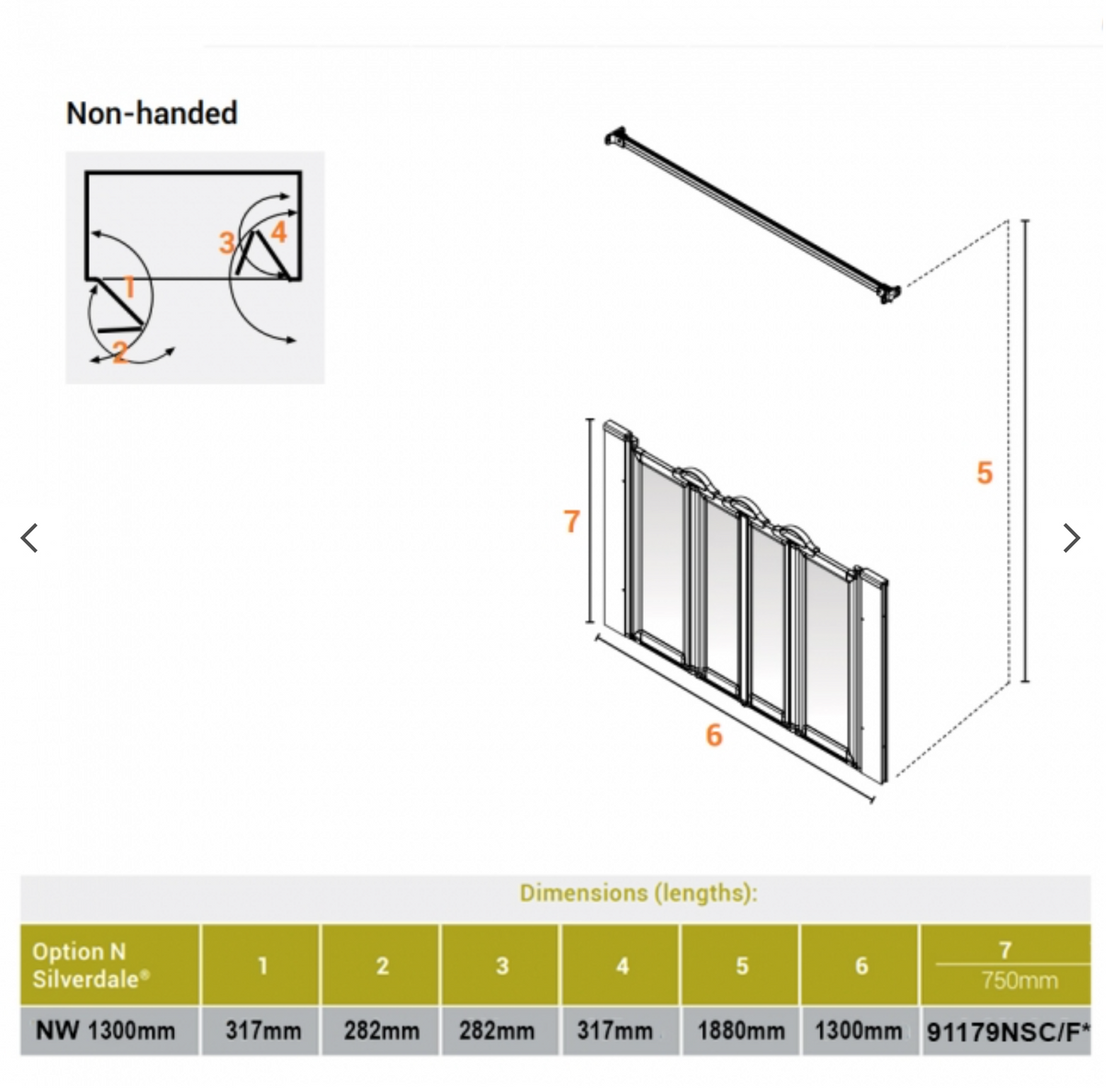 Non-handed

3 4

1

2

7

5

6

Dimensions (lengths):

| Option N Silverdale® | 1 | 2 | 3 | 4 | 5 | 6 | 7 750mm |
|---|---|---|---|---|---|---|---|
| NW 1300mm | 317mm | 282mm | 282mm | 317mm | 1880mm | 1300mm | 91179NSC/F* |