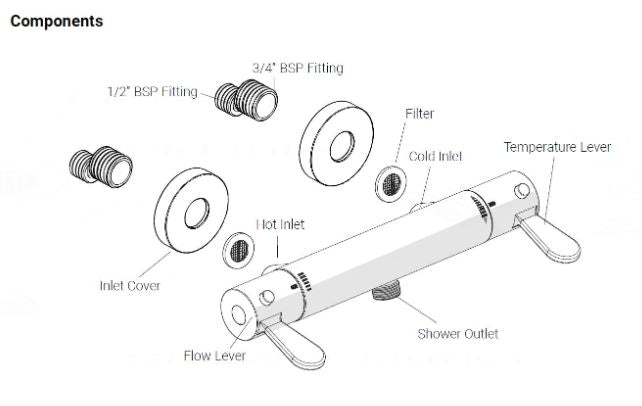 Components

3/4" BSP Fitting

1/2" BSP Fitting

Filter

Cold Inlet

Temperature Lever

Hot Inlet

Inlet Cover

Shower Outlet

Flow Lever