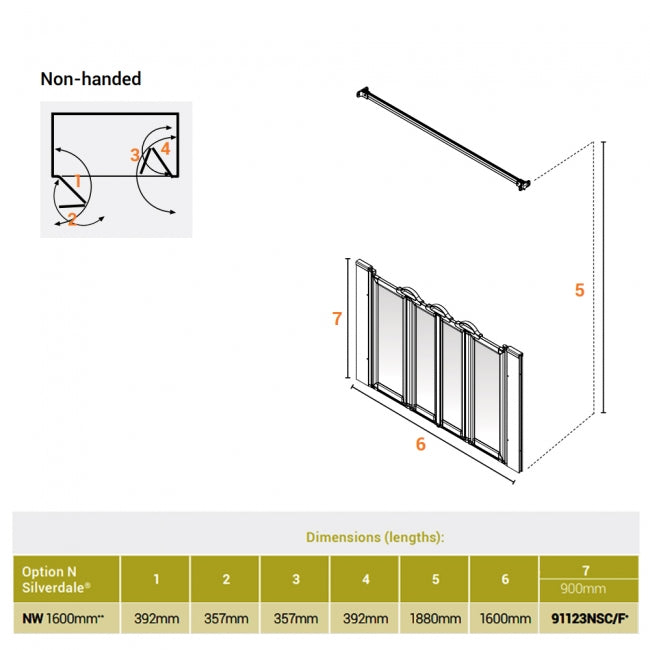 Non-handed

1
2
3
4

5

7

6

Dimensions (lengths):

| Option N Silverdale® | 1 | 2 | 3 | 4 | 5 | 6 | 7 900mm |
|---|---|---|---|---|---|---|---|
| NW 1600mm** | 392mm | 357mm | 357mm | 392mm | 1880mm | 1600mm | 91123NSC/F* |